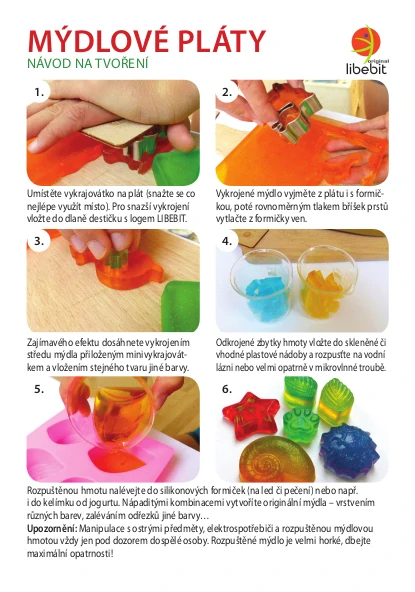 MÝDLOVÉ PLÁTY
NÁVOD NA TVOŘENÍ

original
libebit

1.

Umístěte vykrajovátko na plát (snažte se co nejlépe využít místo). Pro snazší vykrojení vložte do dlaně destičku s logem LIBEBIT.

2.

Vykrojené mýdlo vyjměte z plátu i s formičkou, poté rovnoměrným tlakem bříšek prstů vytlačte z formičky ven.

3.

Zajímavého efektu dosáhnete vykrojením středu mýdla přiloženým minivykrajovátkem a vložením stejného tvaru jiné barvy.

4.

Odkrojené zbytky hmoty vložte do skleněné či vhodné plastové nádoby a rozpusťte na vodní lázni nebo velmi opatrně v mikrovlnné troubě.

5.

6.

Rozpuštěnou hmotu nalévejte do silikonových formiček (na led či pečení) nebo např. i do kelímku od jogurtu. Nápaditými kombinacemi vytvoříte originální mýdla – vrstvením různých barev, zaléváním odřezků jiné barvy…
Upozornění: Manipulace s ostrými předměty, elektrospotřebiči a rozpuštěnou mýdlovou hmotou vždy jen pod dozorem dospělé osoby. Rozpuštěné mýdlo je velmi horké, dbejte maximální opatrnosti!